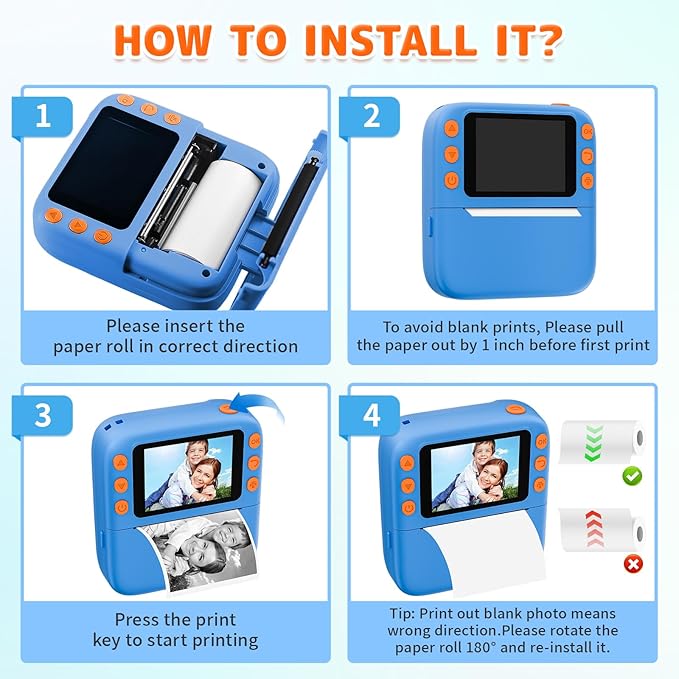 HOW TO INSTALL IT?

1

Please insert the paper roll in correct direction

2

To avoid blank prints, Please pull the paper out by 1 inch before first print

3

Press the print key to start printing

4

Tip: Print out blank photo means wrong direction.Please rotate the paper roll 180° and re-install it.