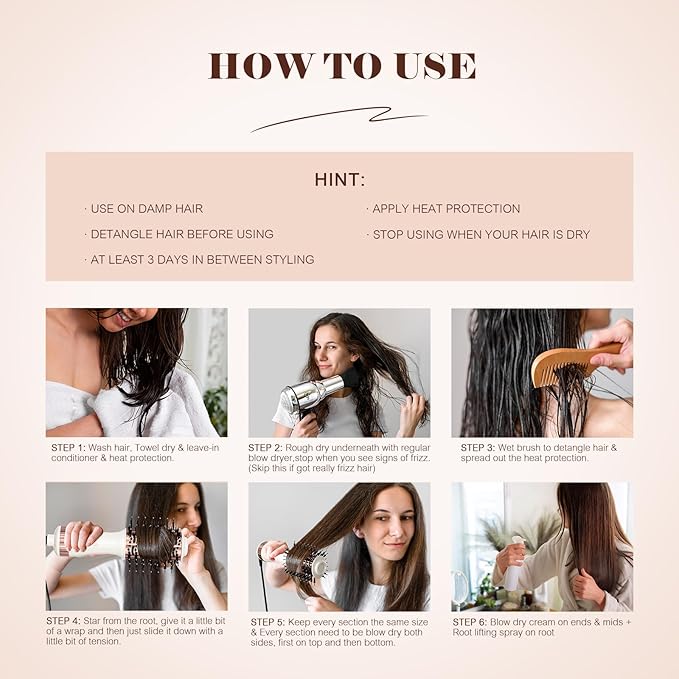 HOW TO USE

HINT:

· USE ON DAMP HAIR

· DETANGLE HAIR BEFORE USING

· AT LEAST 3 DAYS IN BETWEEN STYLING

· APPLY HEAT PROTECTION

· STOP USING WHEN YOUR HAIR IS DRY

STEP 1: Wash hair, Towel dry & leave-in conditioner & heat protection.

STEP 2: Rough dry underneath with regular blow dryer,stop when you see signs of frizz. (Skip this if got really frizz hair)

STEP 3: Wet brush to detangle hair & spread out the heat protection.

STEP 4: Star from the root, give it a little bit of a wrap and then just slide it down with a little bit of tension.

STEP 5: Keep every section the same size & Every section need to be blow dry both sides, first on top and then bottom.

STEP 6: Blow dry cream on ends & mids + Root lifting spray on root