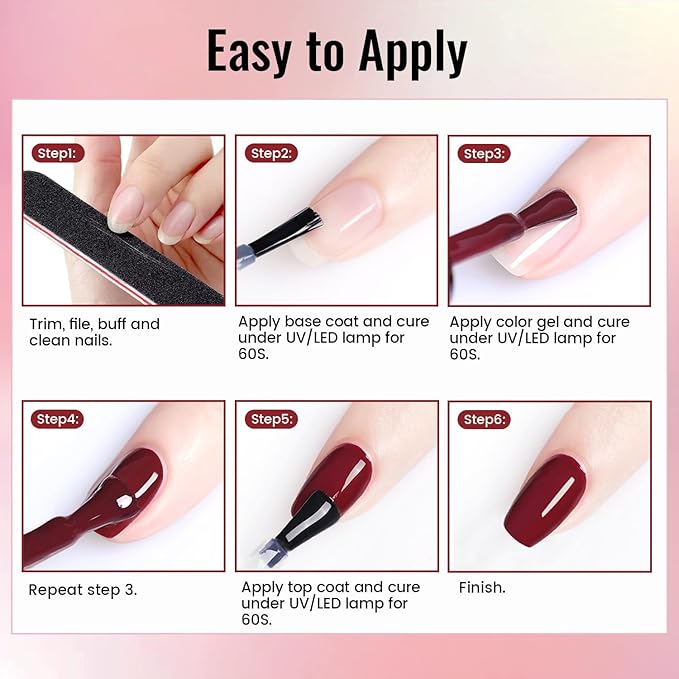 Easy to Apply

Step1:

Trim, file, buff and clean nails.

Step2:

Apply base coat and cure under UV/LED lamp for 60S.

Step3:

Apply color gel and cure under UV/LED lamp for 60S.

Step4:

Repeat step 3.

Step5:

Apply top coat and cure under UV/LED lamp for 60S.

Step6:

Finish.