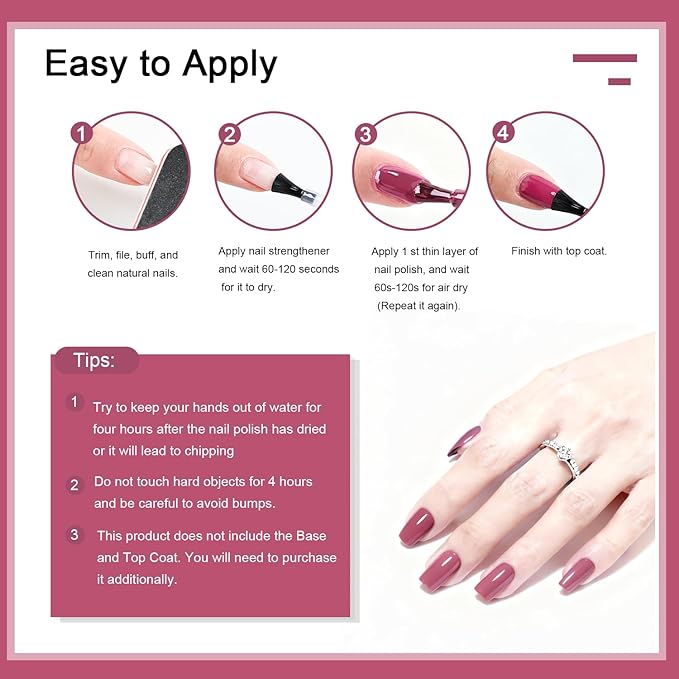 Easy to Apply

1

Trim, file, buff, and clean natural nails.

2

Apply nail strengthener and wait 60-120 seconds for it to dry.

3

Apply 1 st thin layer of nail polish, and wait 60s-120s for air dry (Repeat it again).

4

Finish with top coat.

Tips:

1 Try to keep your hands out of water for four hours after the nail polish has dried or it will lead to chipping

2 Do not touch hard objects for 4 hours and be careful to avoid bumps.

3 This product does not include the Base and Top Coat. You will need to purchase it additionally.