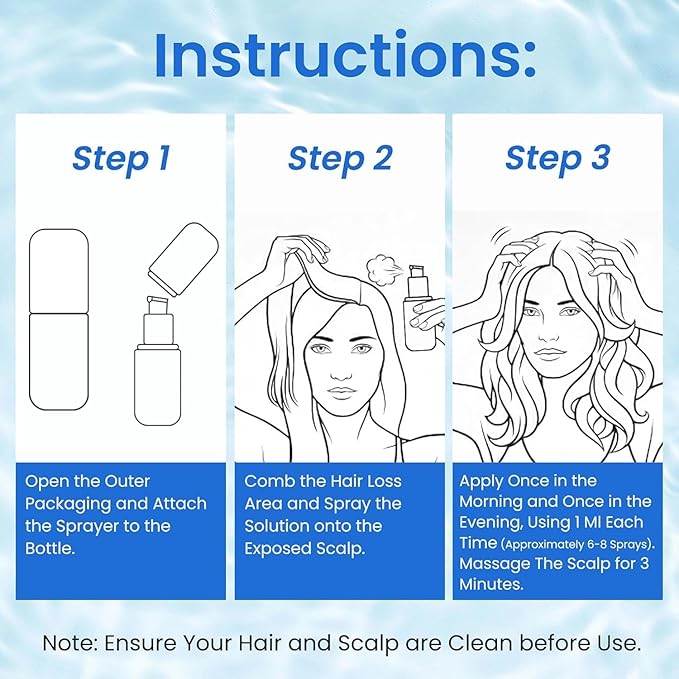 Instructions:

Step 1

Open the Outer Packaging and Attach the Sprayer to the Bottle.

Step 2

Comb the Hair Loss Area and Spray the Solution onto the Exposed Scalp.

Step 3

Apply Once in the Morning and Once in the Evening, Using 1 Ml Each Time (Approximately 6-8 Sprays). Massage The Scalp for 3 Minutes.

Note: Ensure Your Hair and Scalp are Clean before Use.