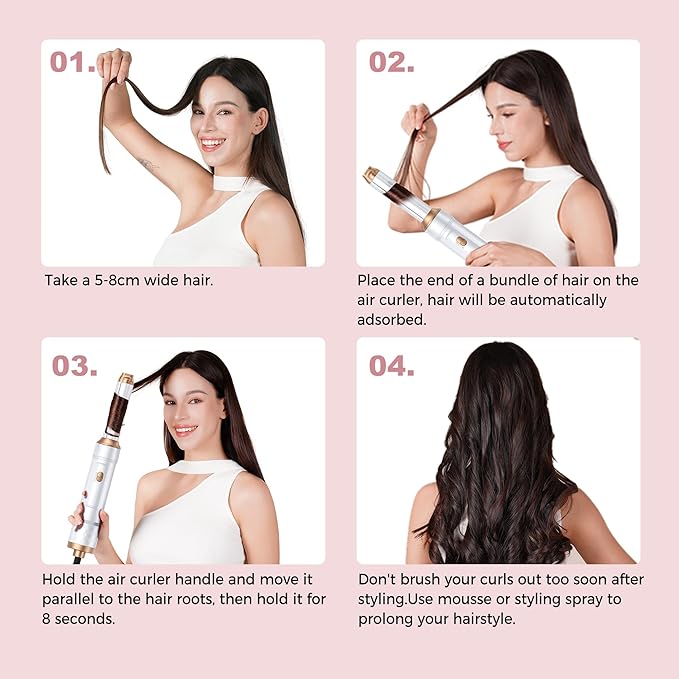 01.

Take a 5-8cm wide hair.

02.

Place the end of a bundle of hair on the air curler, hair will be automatically adsorbed.

03.

Hold the air curler handle and move it parallel to the hair roots, then hold it for 8 seconds.

04.

Don't brush your curls out too soon after styling.Use mousse or styling spray to prolong your hairstyle.