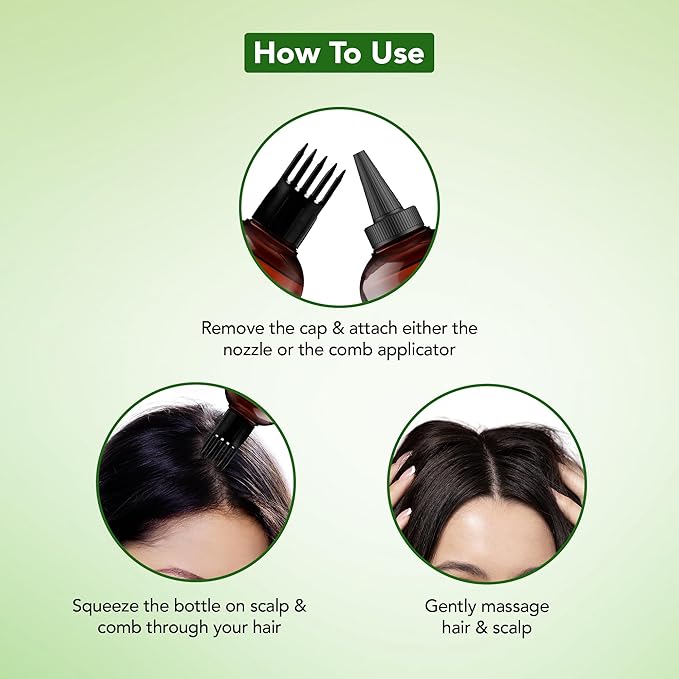 How To Use

Remove the cap & attach either the nozzle or the comb applicator

Squeeze the bottle on scalp & comb through your hair

Gently massage hair & scalp