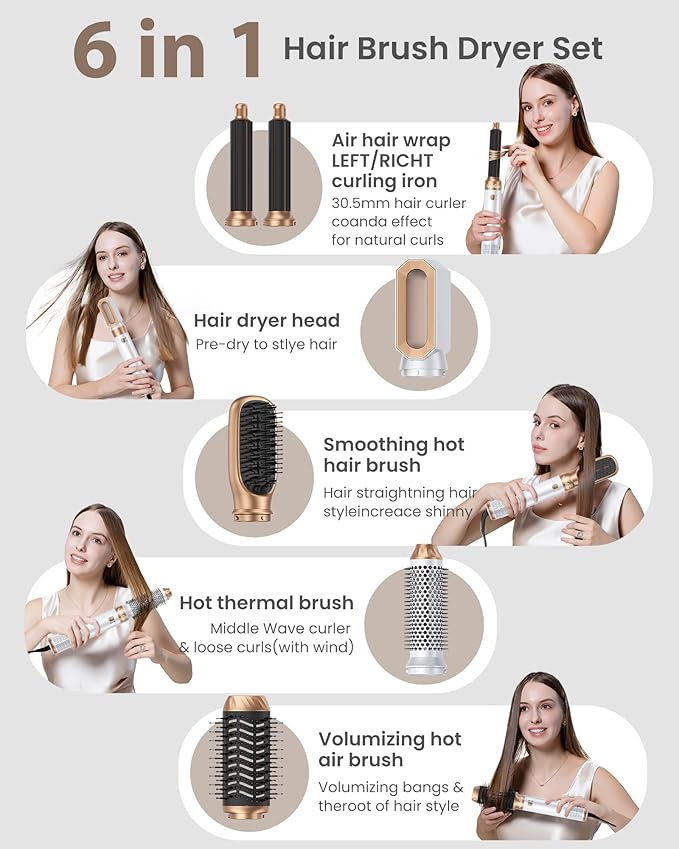 6 in 1 Hair Brush Dryer Set

Air hair wrap LEFT/RICHT curling iron
30.5mm hair curler coanda effect for natural curls

Hair dryer head
Pre-dry to stlye hair

Smoothing hot hair brush
Hair straightning hair styleincreace shinny

Hot thermal brush
Middle Wave curler & loose curls(with wind)

Volumizing hot air brush
Volumizing bangs & theroot of hair style