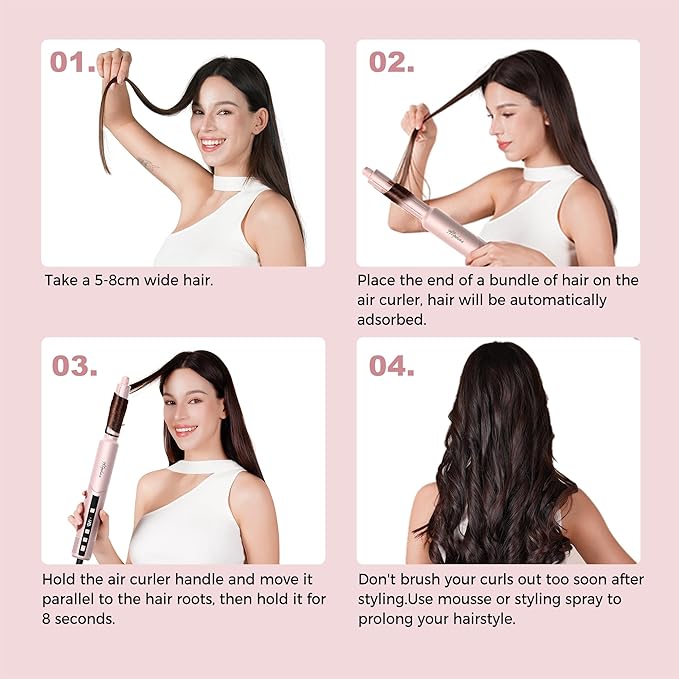 01.

Take a 5-8cm wide hair.

02.

Place the end of a bundle of hair on the air curler, hair will be automatically adsorbed.

03.

Hold the air curler handle and move it parallel to the hair roots, then hold it for 8 seconds.

04.

Don't brush your curls out too soon after styling.Use mousse or styling spray to prolong your hairstyle.