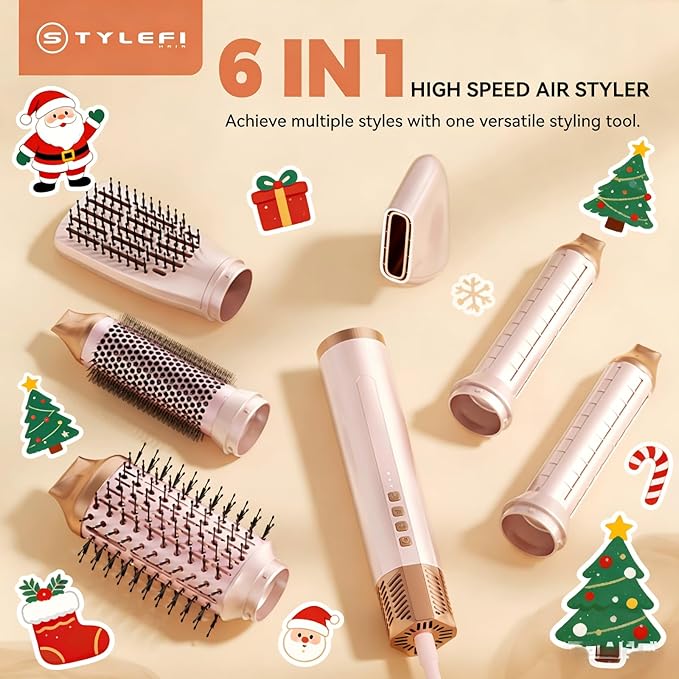 STYLEFI HAIR

6 IN 1 HIGH SPEED AIR STYLER

Achieve multiple styles with one versatile styling tool.