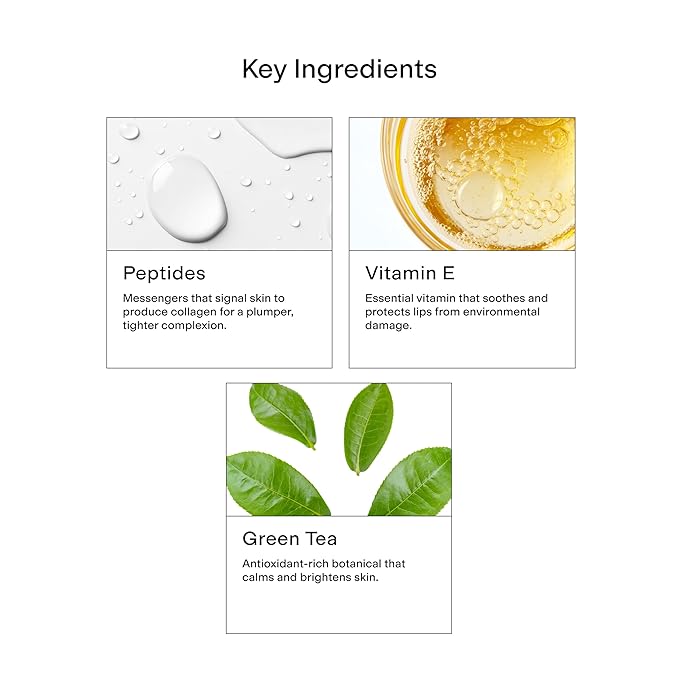 Key Ingredients

Peptides

Messengers that signal skin to produce collagen for a plumper, tighter complexion.

Vitamin E

Essential vitamin that soothes and protects lips from environmental damage.

Green Tea

Antioxidant-rich botanical that calms and brightens skin.