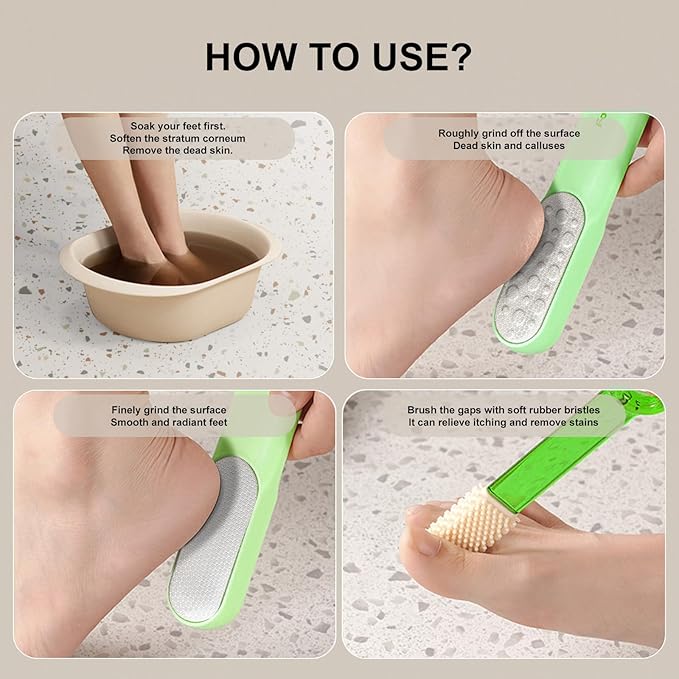 HOW TO USE?

Soak your feet first.
Soften the stratum corneum
Remove the dead skin.

Roughly grind off the surface
Dead skin and calluses

Finely grind the surface
Smooth and radiant feet

Brush the gaps with soft rubber bristles
It can relieve itching and remove stains