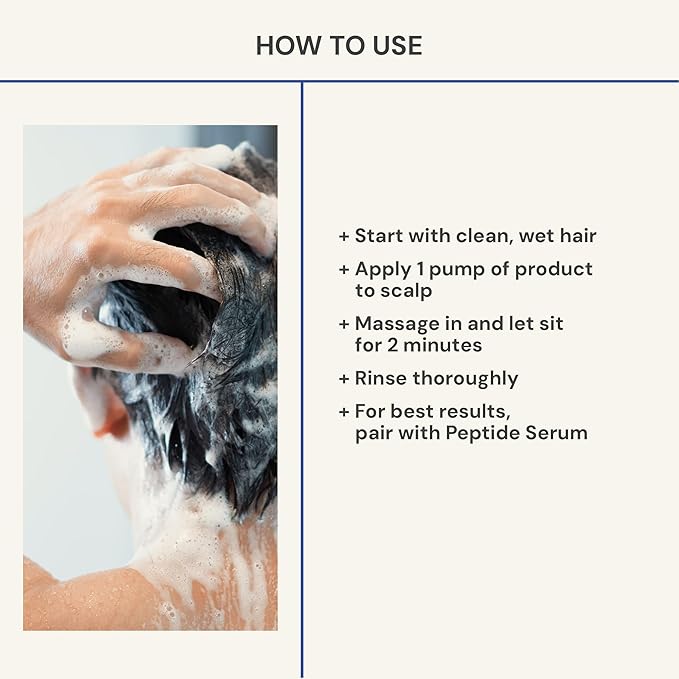 HOW TO USE

+ Start with clean, wet hair

+ Apply 1 pump of product to scalp

+ Massage in and let sit for 2 minutes

+ Rinse thoroughly

+ For best results, pair with Peptide Serum