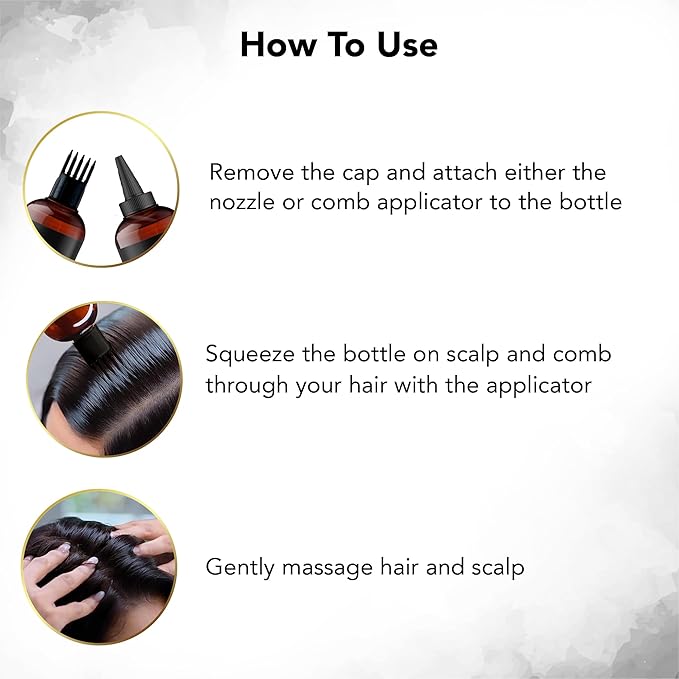 How To Use

Remove the cap and attach either the nozzle or comb applicator to the bottle

Squeeze the bottle on scalp and comb through your hair with the applicator

Gently massage hair and scalp