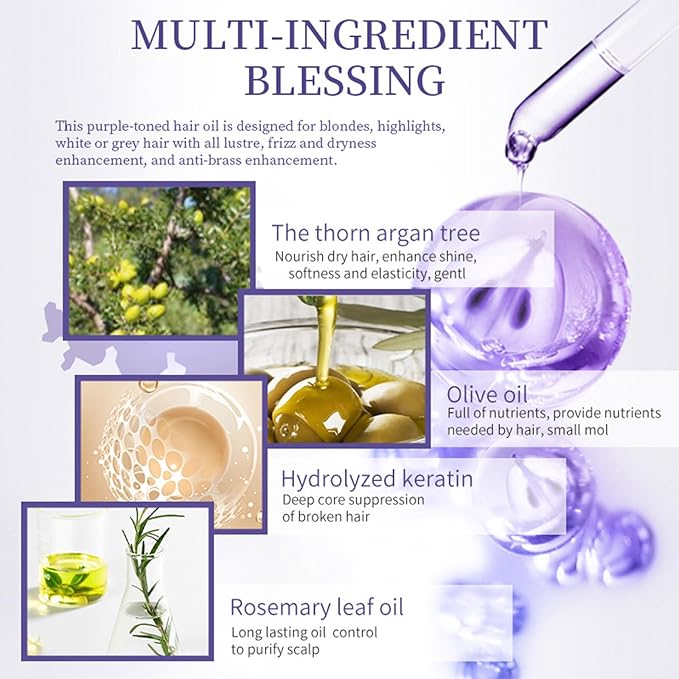 MULTI-INGREDIENT BLESSING

This purple-toned hair oil is designed for blondes, highlights, white or grey hair with all lustre, frizz and dryness enhancement, and anti-brass enhancement.

The thorn argan tree
Nourish dry hair, enhance shine, softness and elasticity, gentl

Olive oil
Full of nutrients, provide nutrients needed by hair, small mol

Hydrolyzed keratin
Deep core suppression of broken hair

Rosemary leaf oil
Long lasting oil control to purify scalp