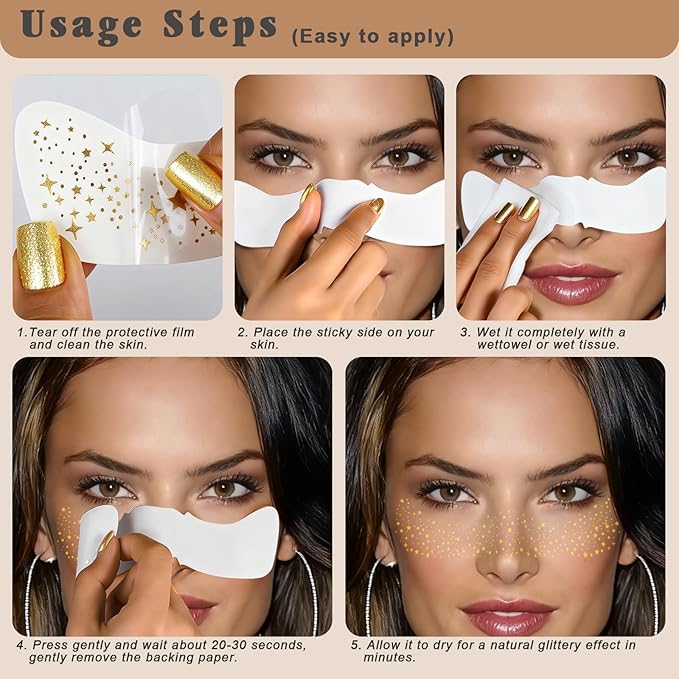 Usage Steps (Easy to apply)

1.Tear off the protective film and clean the skin.

2. Place the sticky side on your skin.

3. Wet it completely with a wettowel or wet tissue.

4. Press gently and wait about 20-30 seconds, gently remove the backing paper.

5. Allow it to dry for a natural glittery effect in minutes.