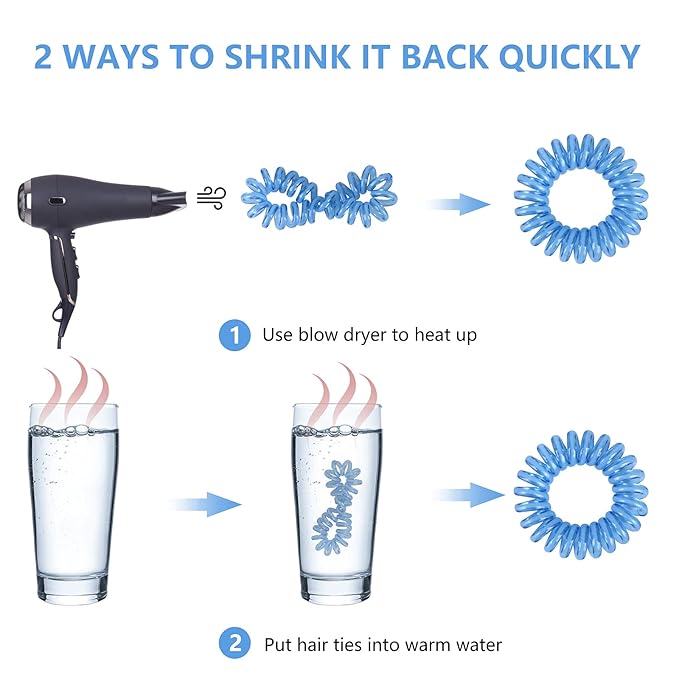 2 WAYS TO SHRINK IT BACK QUICKLY

1 Use blow dryer to heat up

2 Put hair ties into warm water