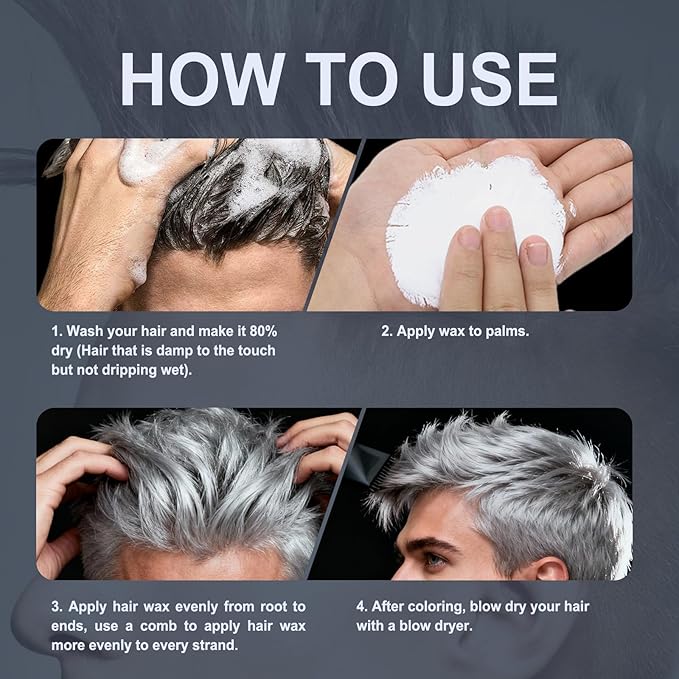 HOW TO USE

1. Wash your hair and make it 80% dry (Hair that is damp to the touch but not dripping wet).

2. Apply wax to palms.

3. Apply hair wax evenly from root to ends, use a comb to apply hair wax more evenly to every strand.

4. After coloring, blow dry your hair with a blow dryer.