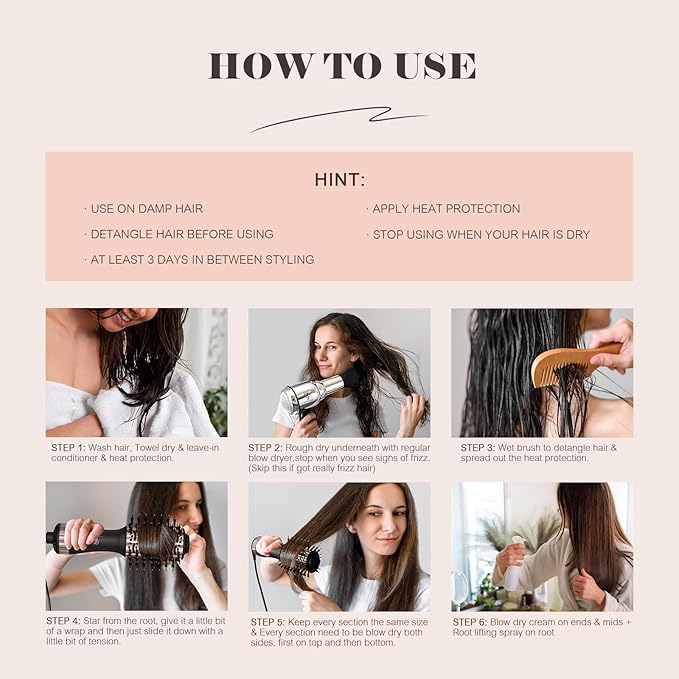 HOW TO USE

HINT:

· USE ON DAMP HAIR

· DETANGLE HAIR BEFORE USING

· AT LEAST 3 DAYS IN BETWEEN STYLING

· APPLY HEAT PROTECTION

· STOP USING WHEN YOUR HAIR IS DRY

STEP 1: Wash hair, Towel dry & leave-in conditioner & heat protection.

STEP 2: Rough dry underneath with regular blow dryer,stop when you see signs of frizz. (Skip this if got really frizz hair)

STEP 3: Wet brush to detangle hair & spread out the heat protection.

STEP 4: Star from the root, give it a little bit of a wrap and then just slide it down with a little bit of tension.

STEP 5: Keep every section the same size & Every section need to be blow dry both sides, first on top and then bottom.

STEP 6: Blow dry cream on ends & mids + Root lifting spray on root