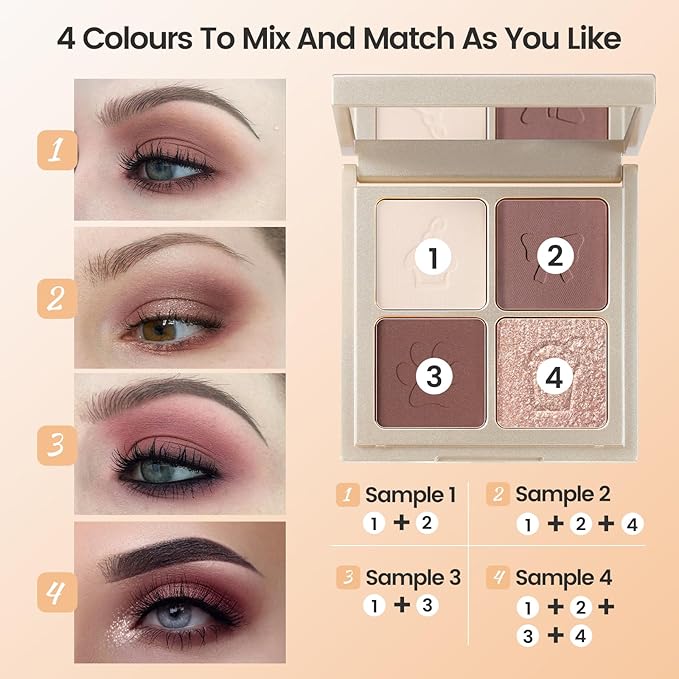 4 Colours To Mix And Match As You Like

1

2

3

4

1 2 3 4

1 Sample 1
1 + 2

2 Sample 2
1 + 2 + 4

3 Sample 3
1 + 3

4 Sample 4
1 + 2 + 3 + 4