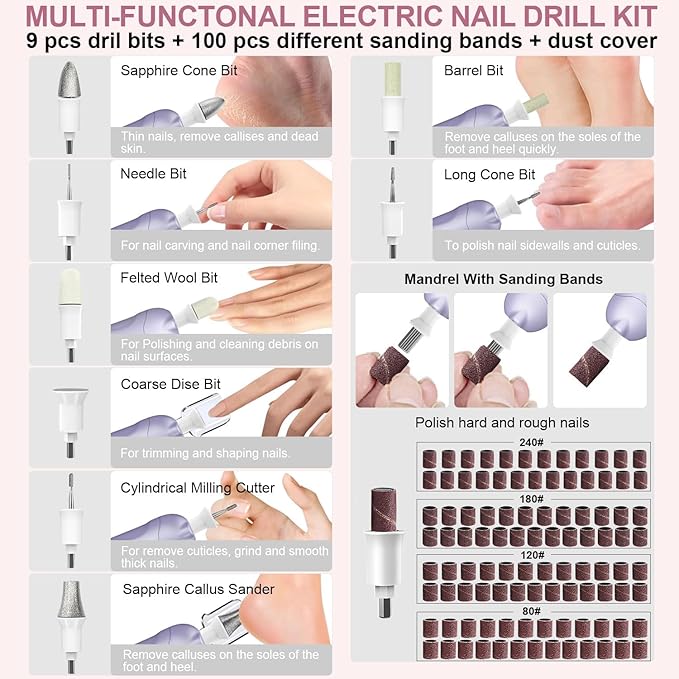 MULTI-FUNCTONAL ELECTRIC NAIL DRILL KIT
9 pcs dril bits + 100 pcs different sanding bands + dust cover

Sapphire Cone Bit
Thin nails, remove callises and dead skin.

Needle Bit
For nail carving and nail corner filing.

Felted Wool Bit
For Polishing and cleaning debris on nail surfaces.

Coarse Dise Bit
For trimming and shaping nails.

Cylindrical Milling Cutter
For remove cuticles, grind and smooth thick nails.

Sapphire Callus Sander
Remove calluses on the soles of the foot and heel.

Barrel Bit
Remove calluses on the soles of the foot and heel quickly.

Long Cone Bit
To polish nail sidewalls and cuticles.

Mandrel With Sanding Bands

Polish hard and rough nails

240#

180#

120#

80#