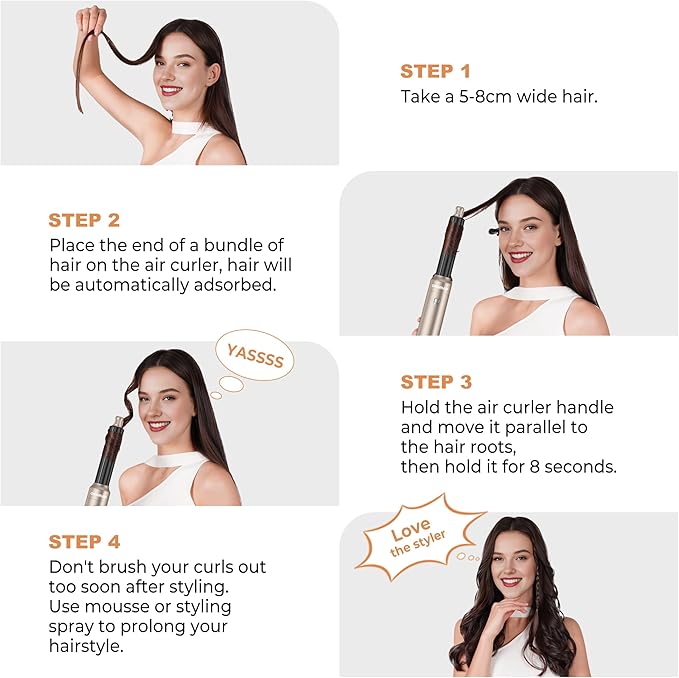 STEP 1
Take a 5-8cm wide hair.

STEP 2
Place the end of a bundle of hair on the air curler, hair will be automatically adsorbed.

YASSSS

STEP 3
Hold the air curler handle and move it parallel to the hair roots,
then hold it for 8 seconds.

STEP 4
Don't brush your curls out too soon after styling.
Use mousse or styling spray to prolong your hairstyle.

Love the styler