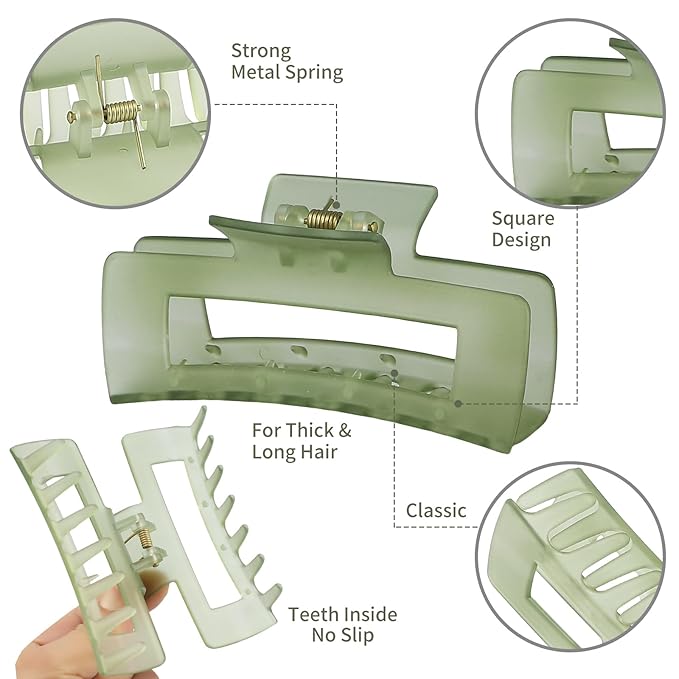 Strong Metal Spring

Square Design

For Thick & Long Hair

Classic

Teeth Inside No Slip