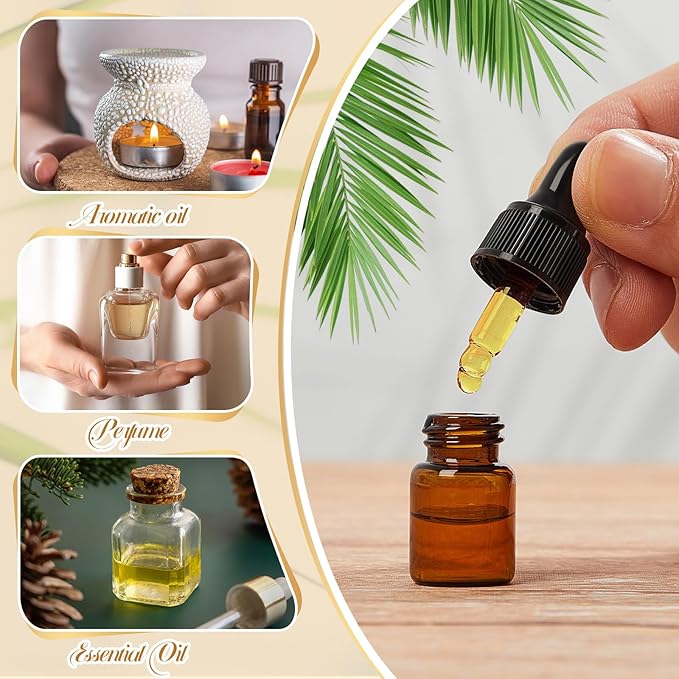 Aromatic oil

Perfume

Essential Oil