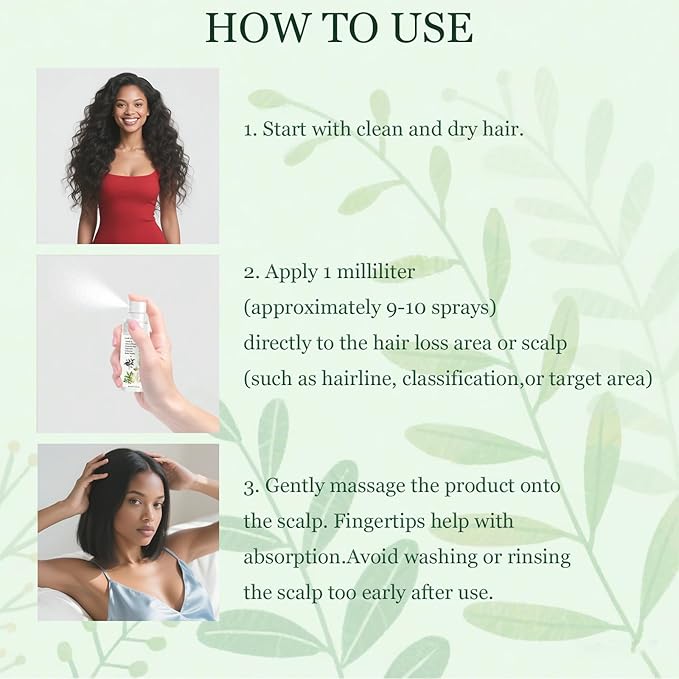 HOW TO USE

1. Start with clean and dry hair.

2. Apply 1 milliliter (approximately 9-10 sprays) directly to the hair loss area or scalp (such as hairline, classification,or target area)

3. Gently massage the product onto the scalp. Fingertips help with absorption.Avoid washing or rinsing the scalp too early after use.