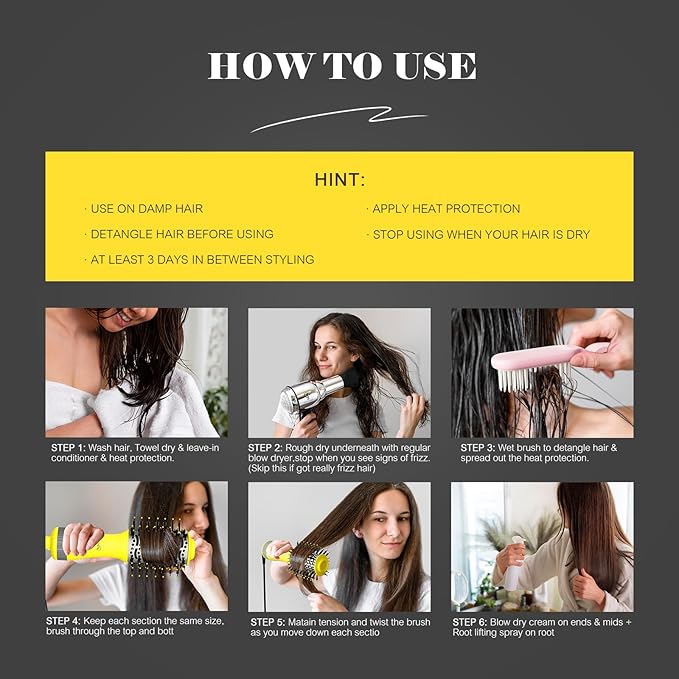 HOW TO USE

HINT:

· USE ON DAMP HAIR

· DETANGLE HAIR BEFORE USING

· AT LEAST 3 DAYS IN BETWEEN STYLING

· APPLY HEAT PROTECTION

· STOP USING WHEN YOUR HAIR IS DRY

STEP 1: Wash hair, Towel dry & leave-in conditioner & heat protection.

STEP 2: Rough dry underneath with regular blow dryer,stop when you see signs of frizz. (Skip this if got really frizz hair)

STEP 3: Wet brush to detangle hair & spread out the heat protection.

STEP 4: Keep each section the same size, brush through the top and bott

STEP 5: Matain tension and twist the brush as you move down each sectio

STEP 6: Blow dry cream on ends & mids + Root lifting spray on root