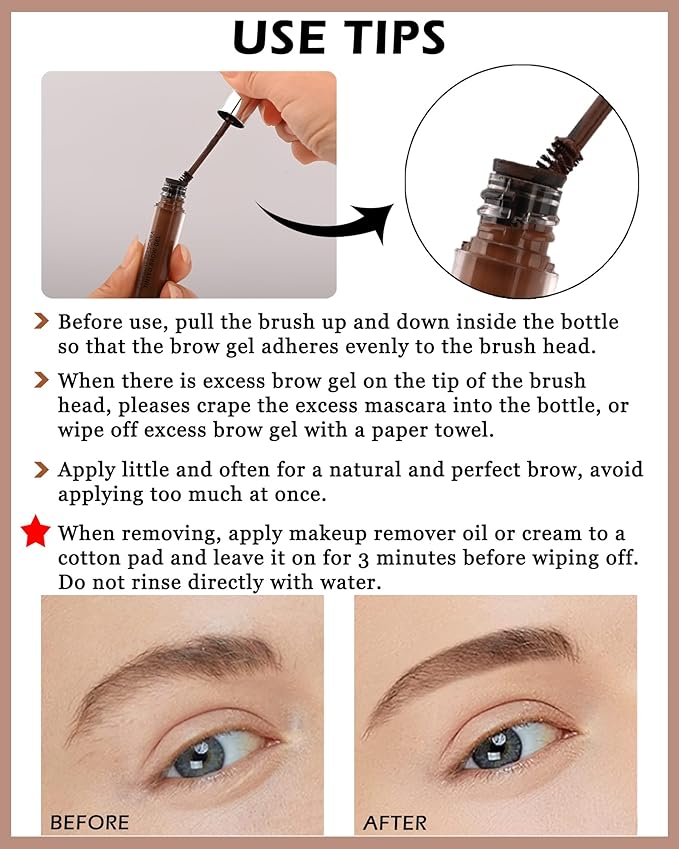 USE TIPS

Before use, pull the brush up and down inside the bottle so that the brow gel adheres evenly to the brush head.

When there is excess brow gel on the tip of the brush head, pleases crape the excess mascara into the bottle, or wipe off excess brow gel with a paper towel.

Apply little and often for a natural and perfect brow, avoid applying too much at once.

When removing, apply makeup remover oil or cream to a cotton pad and leave it on for 3 minutes before wiping off. Do not rinse directly with water.

BEFORE

AFTER