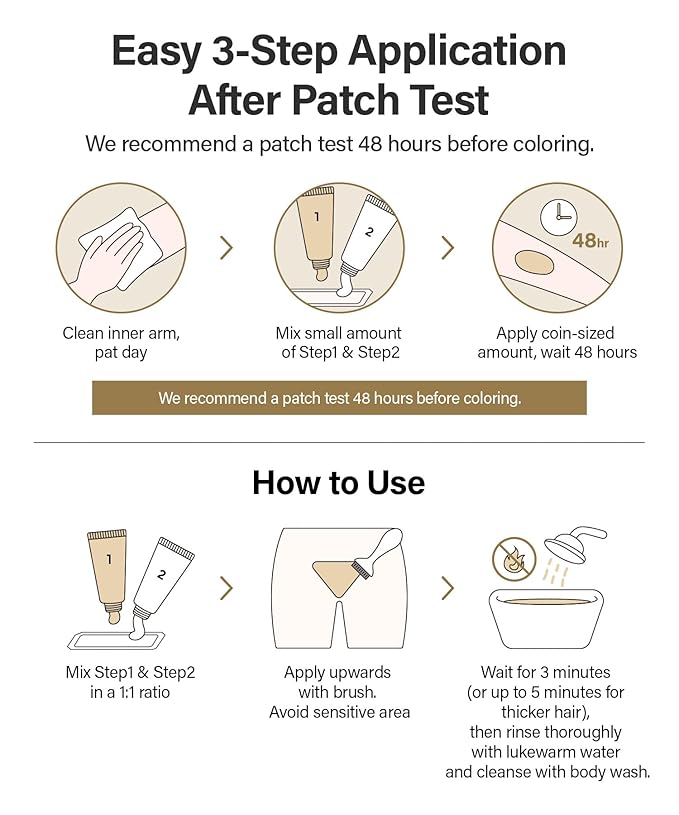 Easy 3-Step Application After Patch Test

We recommend a patch test 48 hours before coloring.

1

2

48hr

Clean inner arm, pat day

Mix small amount of Step1 & Step2

Apply coin-sized amount, wait 48 hours

We recommend a patch test 48 hours before coloring.

How to Use

1

2

Mix Step1 & Step2 in a 1:1 ratio

Apply upwards with brush. Avoid sensitive area

Wait for 3 minutes (or up to 5 minutes for thicker hair), then rinse thoroughly with lukewarm water and cleanse with body wash.