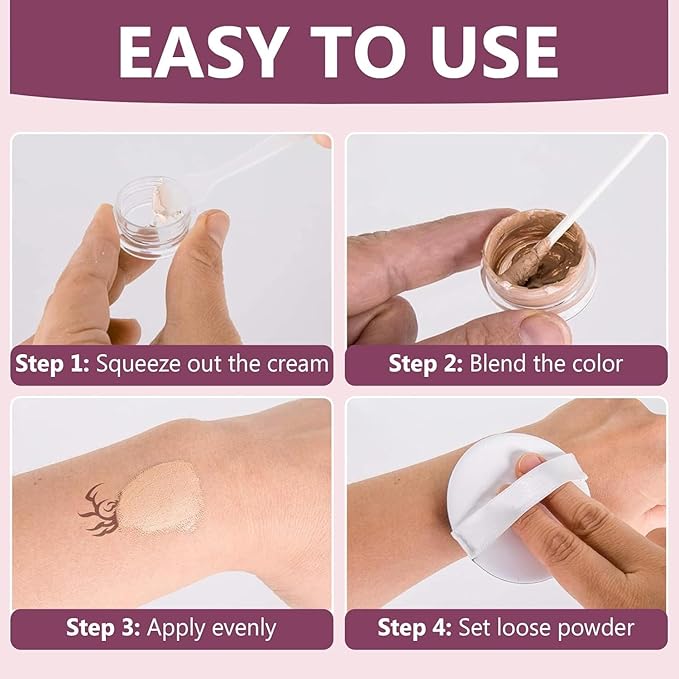 EASY TO USE

Step 1: Squeeze out the cream

Step 2: Blend the color

Step 3: Apply evenly

Step 4: Set loose powder