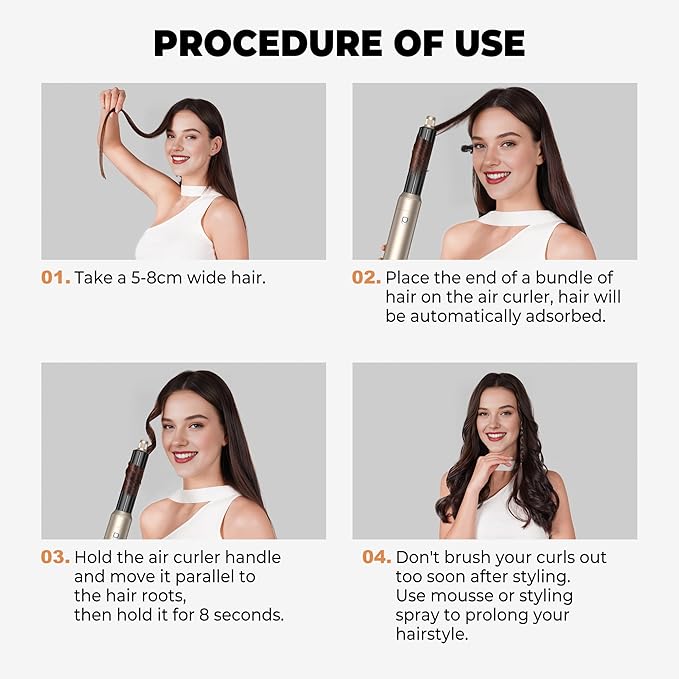 PROCEDURE OF USE

01. Take a 5-8cm wide hair.

02. Place the end of a bundle of hair on the air curler, hair will be automatically adsorbed.

03. Hold the air curler handle and move it parallel to the hair roots, then hold it for 8 seconds.

04. Don't brush your curls out too soon after styling. Use mousse or styling spray to prolong your hairstyle.