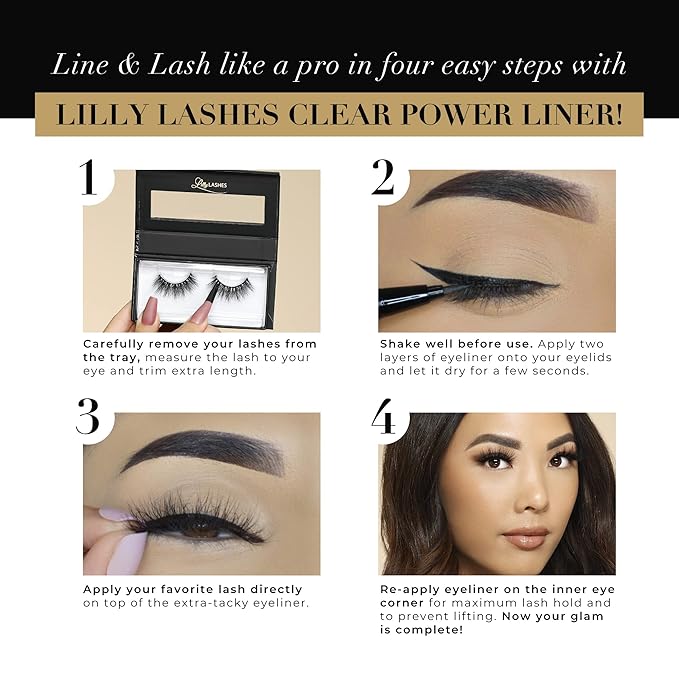 Line & Lash like a pro in four easy steps with

LILLY LASHES CLEAR POWER LINER!

1

Lilly LASHES

Carefully remove your lashes from the tray, measure the lash to your eye and trim extra length.

2

Shake well before use. Apply two layers of eyeliner onto your eyelids and let it dry for a few seconds.

3

Apply your favorite lash directly on top of the extra-tacky eyeliner.

4

Re-apply eyeliner on the inner eye corner for maximum lash hold and to prevent lifting. Now your glam is complete!