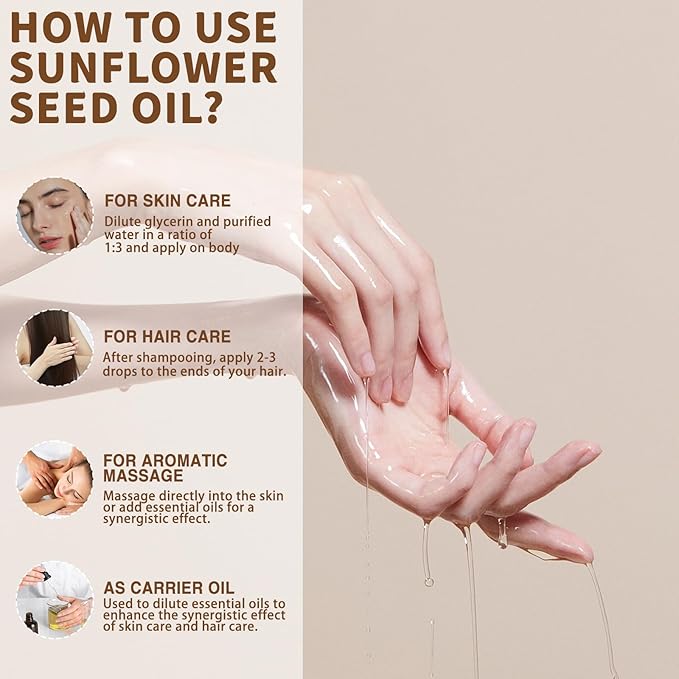 HOW TO USE SUNFLOWER SEED OIL?

FOR SKIN CARE
Dilute glycerin and purified water in a ratio of 1:3 and apply on body

FOR HAIR CARE
After shampooing, apply 2-3 drops to the ends of your hair.

FOR AROMATIC MASSAGE
Massage directly into the skin or add essential oils for a synergistic effect.

AS CARRIER OIL
Used to dilute essential oils to enhance the synergistic effect of skin care and hair care.