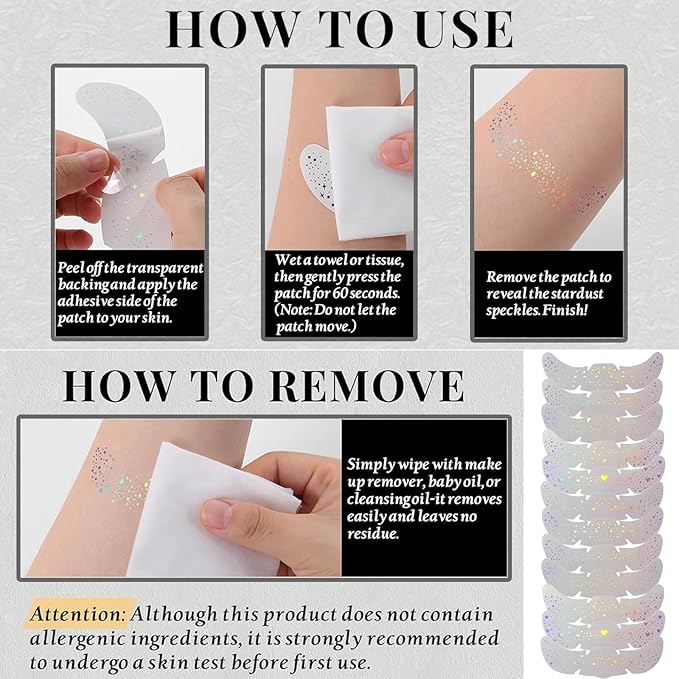 HOW TO USE

Peel off the transparent backing and apply the adhesive side of the patch to your skin.

Wet a towel or tissue, then gently press the patch for 60 seconds. (Note: Do not let the patch move.)

Remove the patch to reveal the stardust speckles. Finish!

HOW TO REMOVE

Simply wipe with make up remover, baby oil, or cleansing oil-it removes easily and leaves no residue.

Attention: Although this product does not contain allergenic ingredients, it is strongly recommended to undergo a skin test before first use.