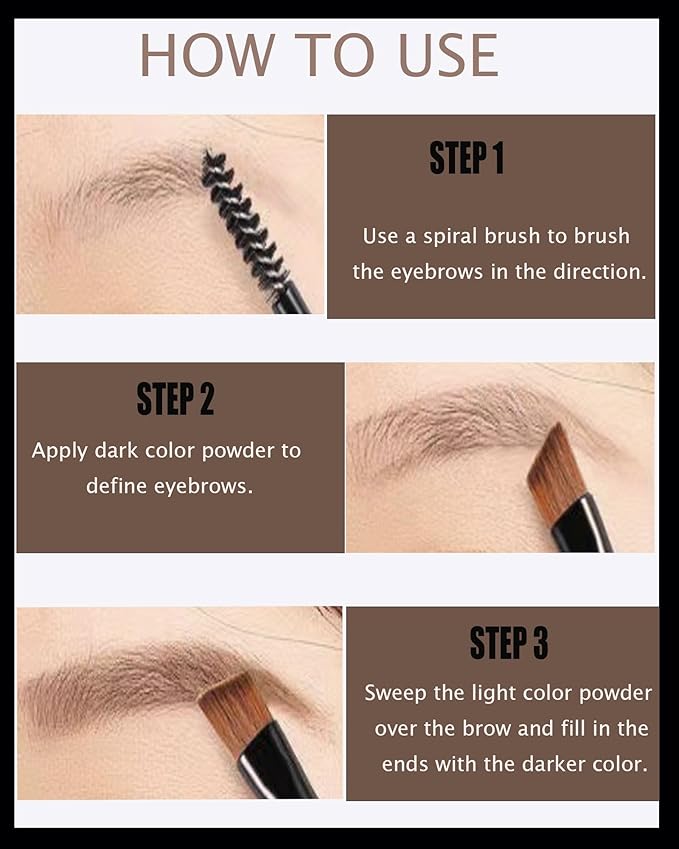 HOW TO USE

STEP 1

Use a spiral brush to brush the eyebrows in the direction.

STEP 2

Apply dark color powder to define eyebrows.

STEP 3

Sweep the light color powder over the brow and fill in the ends with the darker color.