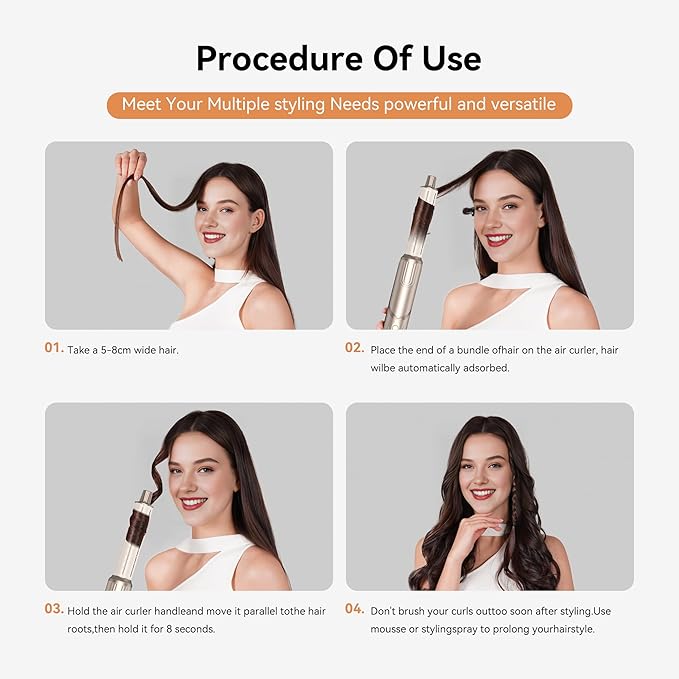 Procedure Of Use

Meet Your Multiple styling Needs powerful and versatile

01. Take a 5-8cm wide hair.

02. Place the end of a bundle ofhair on the air curler, hair wilbe automatically adsorbed.

03. Hold the air curler handleand move it parallel tothe hair roots,then hold it for 8 seconds.

04. Don't brush your curls outtoo soon after styling.Use mousse or stylingspray to prolong yourhairstyle.