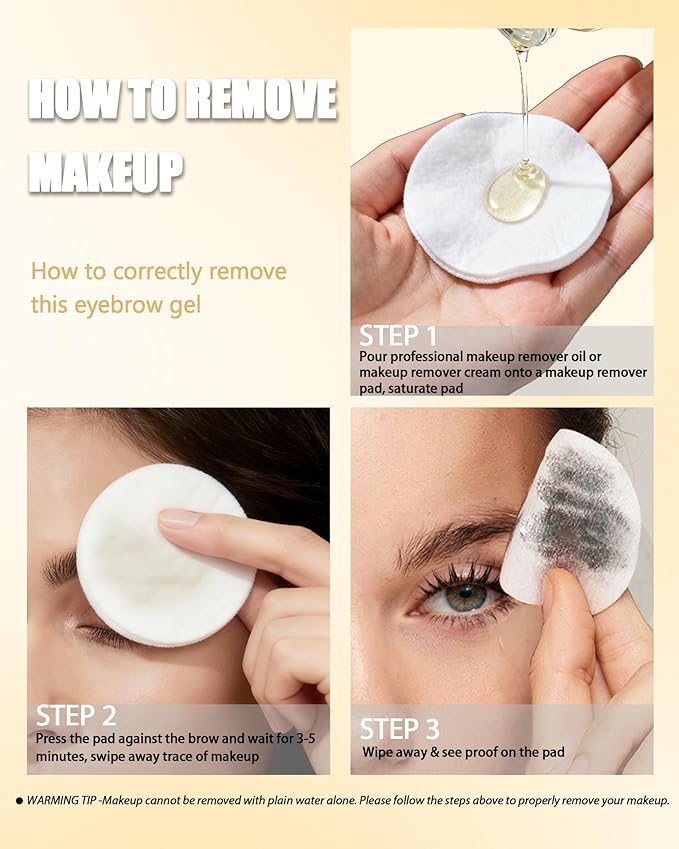 HOW TO REMOVE MAKEUP

How to correctly remove this eyebrow gel

STEP 1
Pour professional makeup remover oil or makeup remover cream onto a makeup remover pad, saturate pad

STEP 2
Press the pad against the brow and wait for 3-5 minutes, swipe away trace of makeup

STEP 3
Wipe away & see proof on the pad

● WARMING TIP -Makeup cannot be removed with plain water alone. Please follow the steps above to properly remove your makeup.