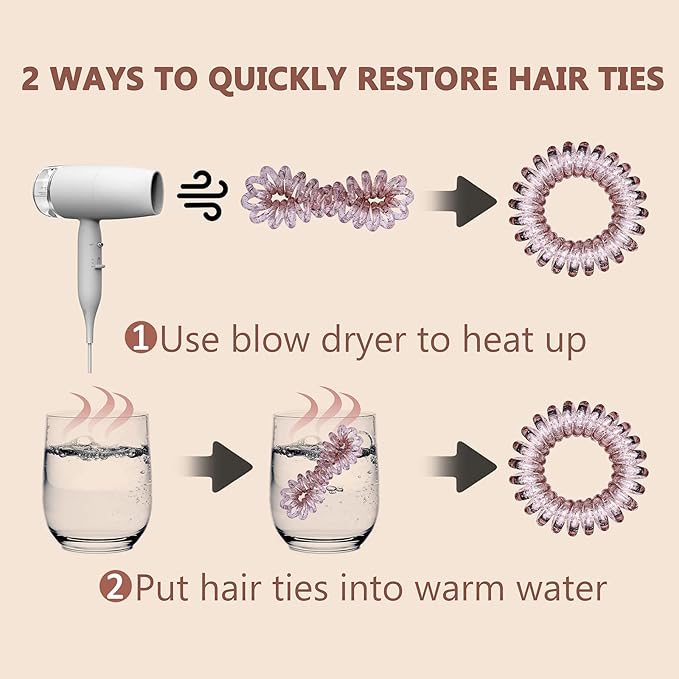 2 WAYS TO QUICKLY RESTORE HAIR TIES

1 Use blow dryer to heat up

2 Put hair ties into warm water