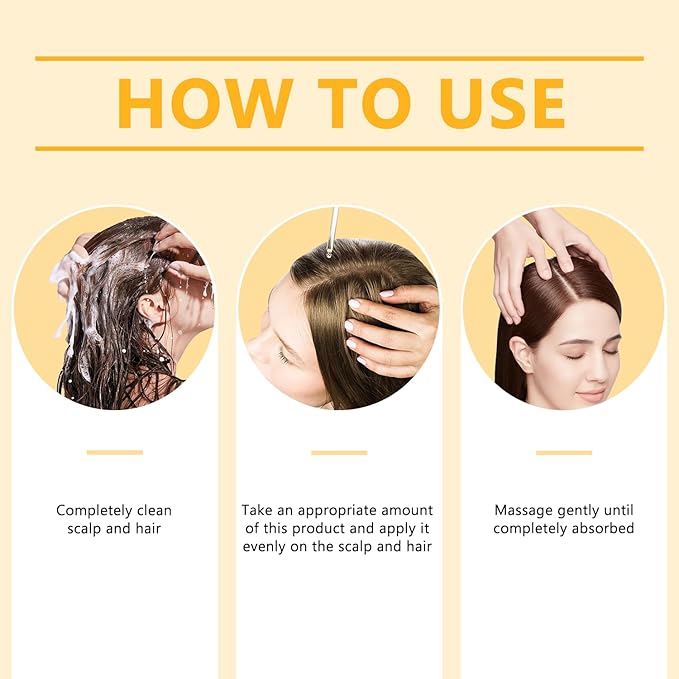 HOW TO USE

Completely clean scalp and hair

Take an appropriate amount of this product and apply it evenly on the scalp and hair

Massage gently until completely absorbed