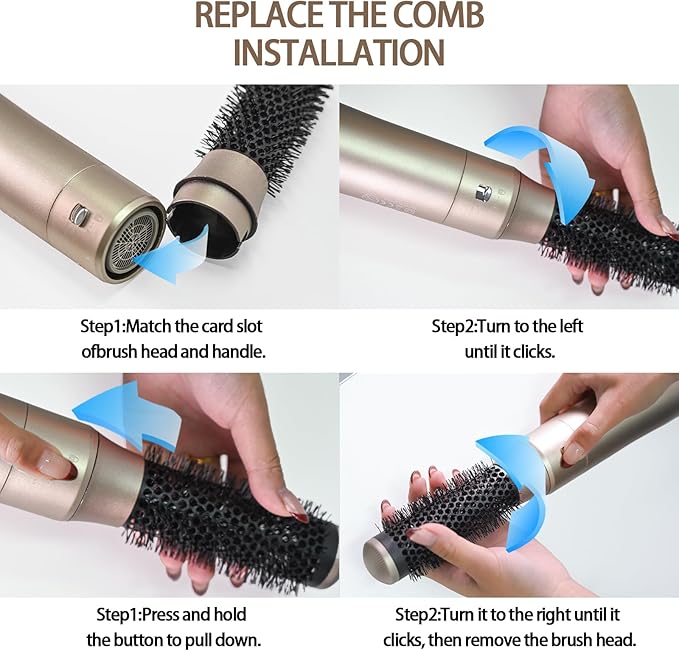 REPLACE THE COMB INSTALLATION

Step1:Match the card slot ofbrush head and handle.

Step2:Turn to the left until it clicks.

Step1:Press and hold the button to pull down.

Step2:Turn it to the right until it clicks, then remove the brush head.