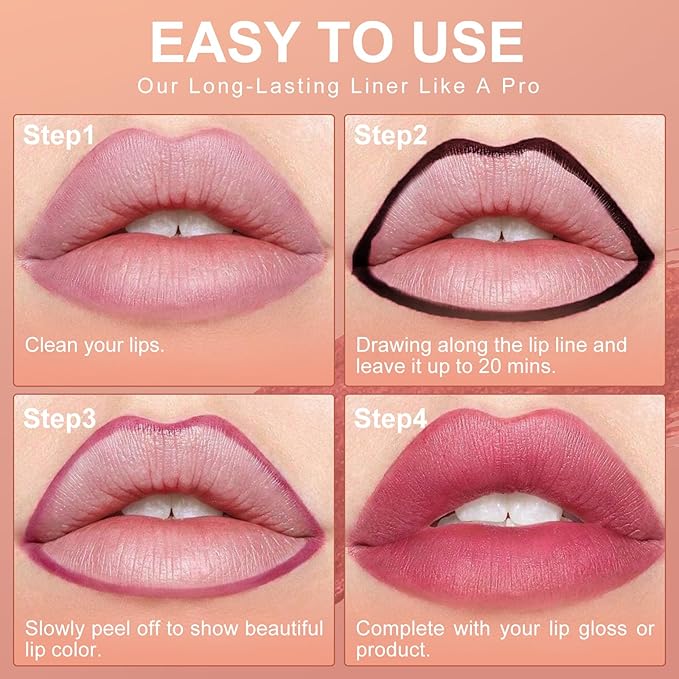 EASY TO USE
Our Long-Lasting Liner Like A Pro

Step1
Clean your lips.

Step2
Drawing along the lip line and leave it up to 20 mins.

Step3
Slowly peel off to show beautiful lip color.

Step4
Complete with your lip gloss or product.