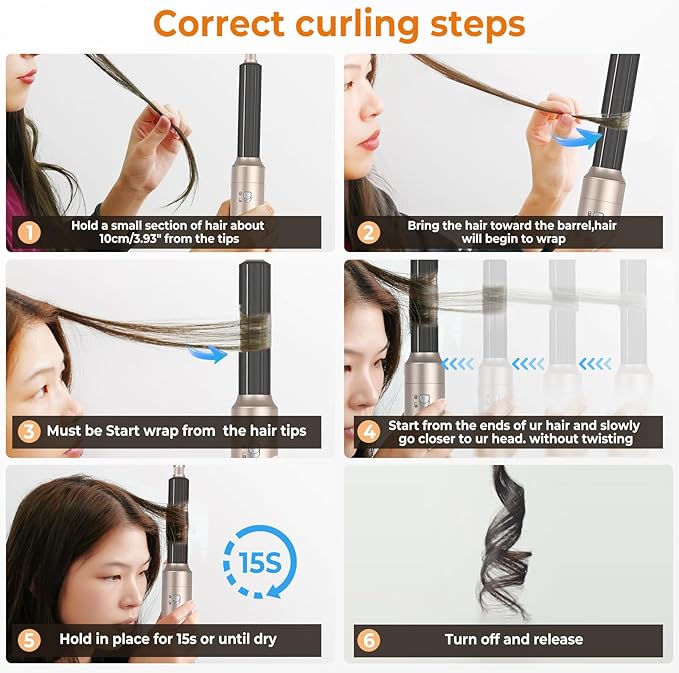 Correct curling steps

1 Hold a small section of hair about 10cm/3.93" from the tips

2 Bring the hair toward the barrel,hair will begin to wrap

3 Must be Start wrap from the hair tips

4 Start from the ends of ur hair and slowly go closer to ur head. without twisting

15S

5 Hold in place for 15s or until dry

6 Turn off and release