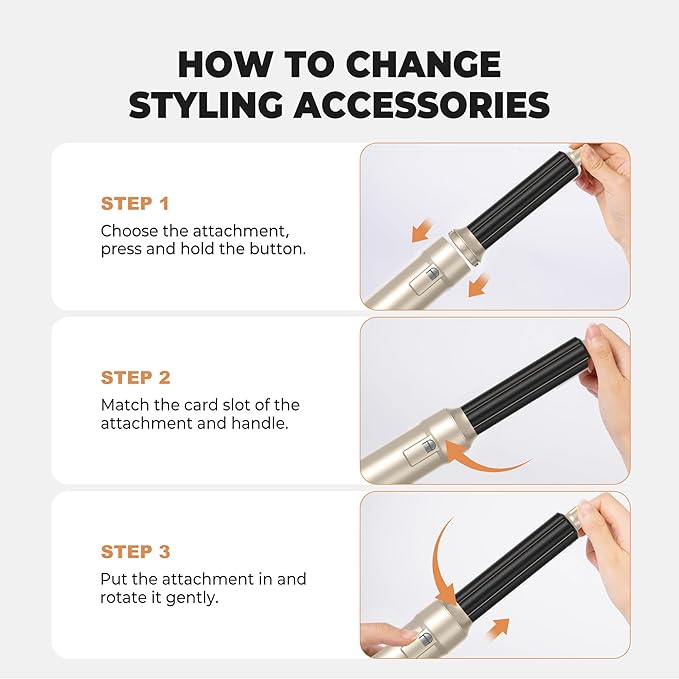 HOW TO CHANGE STYLING ACCESSORIES

STEP 1

Choose the attachment, press and hold the button.

STEP 2

Match the card slot of the attachment and handle.

STEP 3

Put the attachment in and rotate it gently.