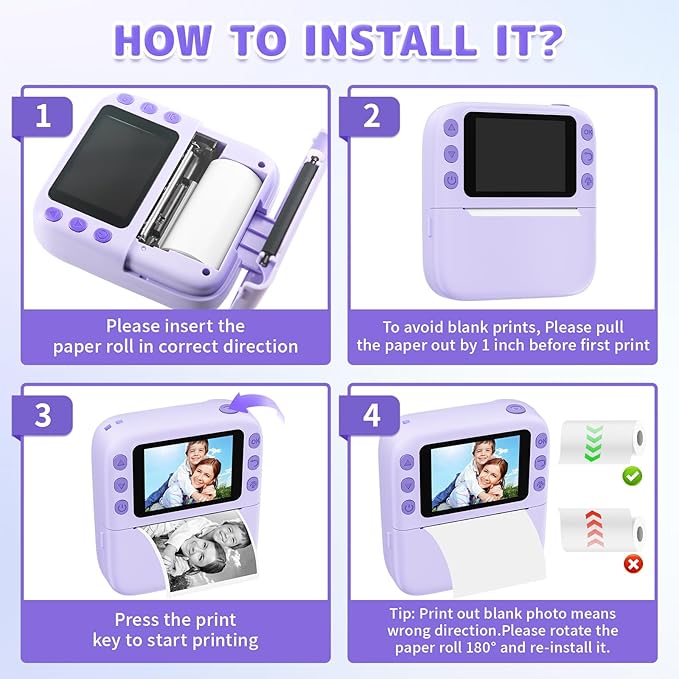 HOW TO INSTALL IT?

1

Please insert the paper roll in correct direction

2

OK

To avoid blank prints, Please pull the paper out by 1 inch before first print

3

OK

Press the print key to start printing

4

OK

Tip: Print out blank photo means wrong direction.Please rotate the paper roll 180° and re-install it.