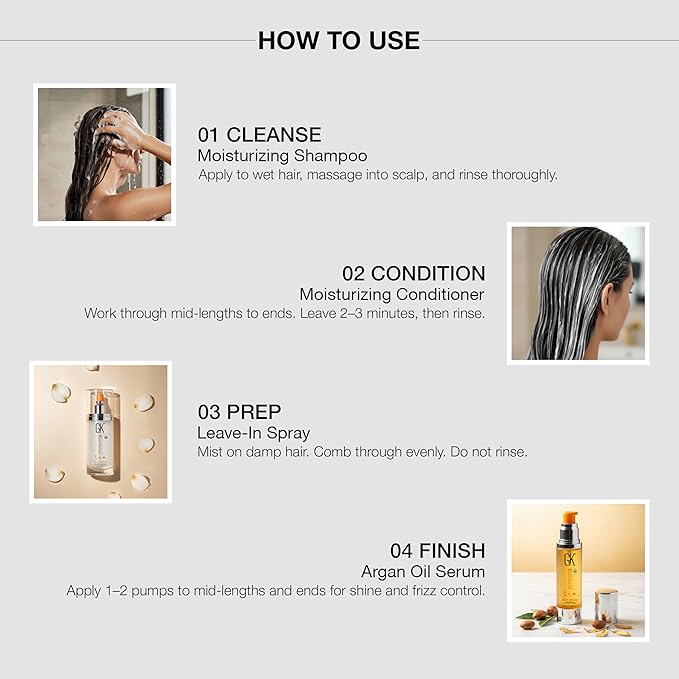 HOW TO USE

01 CLEANSE
Moisturizing Shampoo
Apply to wet hair, massage into scalp, and rinse thoroughly.

02 CONDITION
Moisturizing Conditioner
Work through mid-lengths to ends. Leave 2–3 minutes, then rinse.

GK

03 PREP
Leave-In Spray
Mist on damp hair. Comb through evenly. Do not rinse.

04 FINISH
Argan Oil Serum
Apply 1–2 pumps to mid-lengths and ends for shine and frizz control.

GK