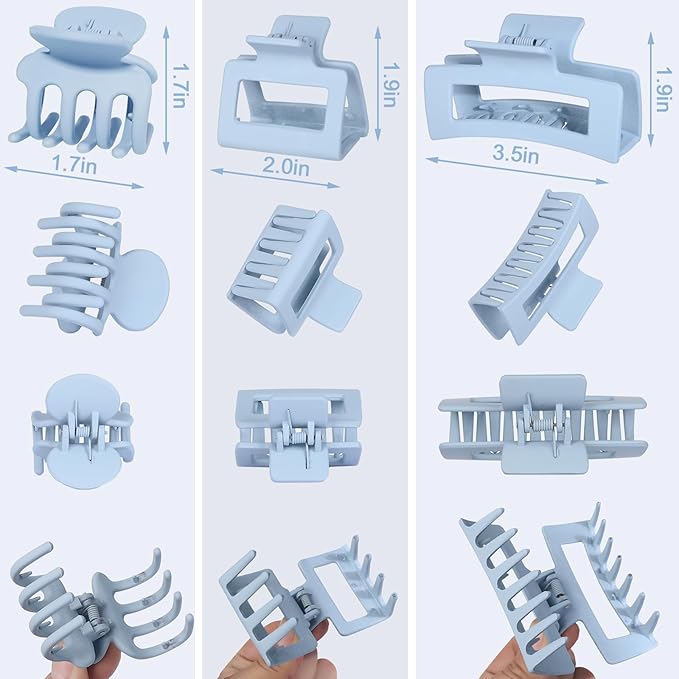 1.7in
1.7in
1.9in
2.0in
1.9in
3.5in