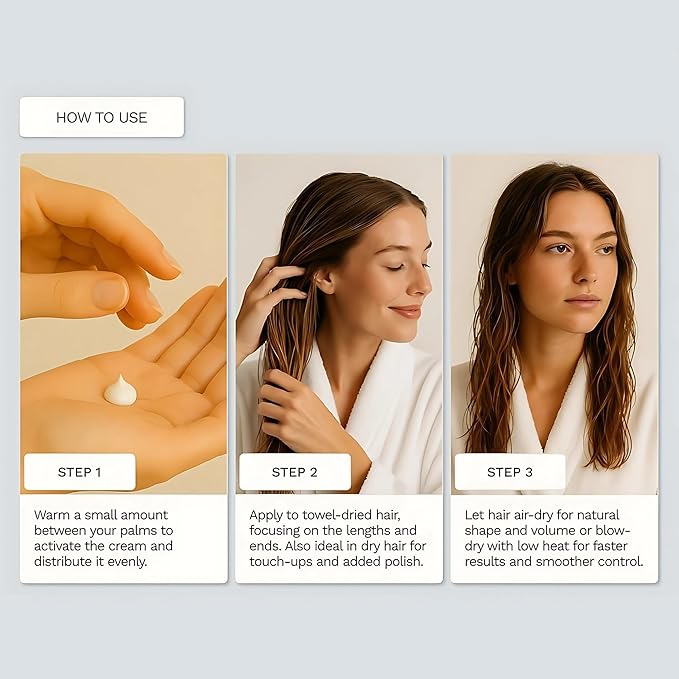 HOW TO USE

STEP 1

Warm a small amount between your palms to activate the cream and distribute it evenly.

STEP 2

Apply to towel-dried hair, focusing on the lengths and ends. Also ideal in dry hair for touch-ups and added polish.

STEP 3

Let hair air-dry for natural shape and volume or blow-dry with low heat for faster results and smoother control.