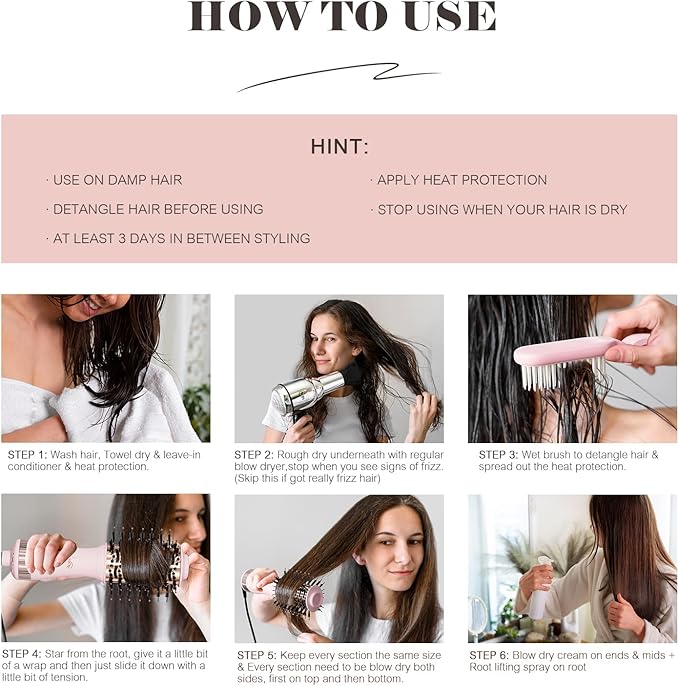 HOW TO USE

HINT:

· USE ON DAMP HAIR

· DETANGLE HAIR BEFORE USING

· AT LEAST 3 DAYS IN BETWEEN STYLING

· APPLY HEAT PROTECTION

· STOP USING WHEN YOUR HAIR IS DRY

STEP 1: Wash hair, Towel dry & leave-in conditioner & heat protection.

STEP 2: Rough dry underneath with regular blow dryer,stop when you see signs of frizz. (Skip this if got really frizz hair)

STEP 3: Wet brush to detangle hair & spread out the heat protection.

STEP 4: Star from the root, give it a little bit of a wrap and then just slide it down with a little bit of tension.

STEP 5: Keep every section the same size & Every section need to be blow dry both sides, first on top and then bottom.

STEP 6: Blow dry cream on ends & mids + Root lifting spray on root