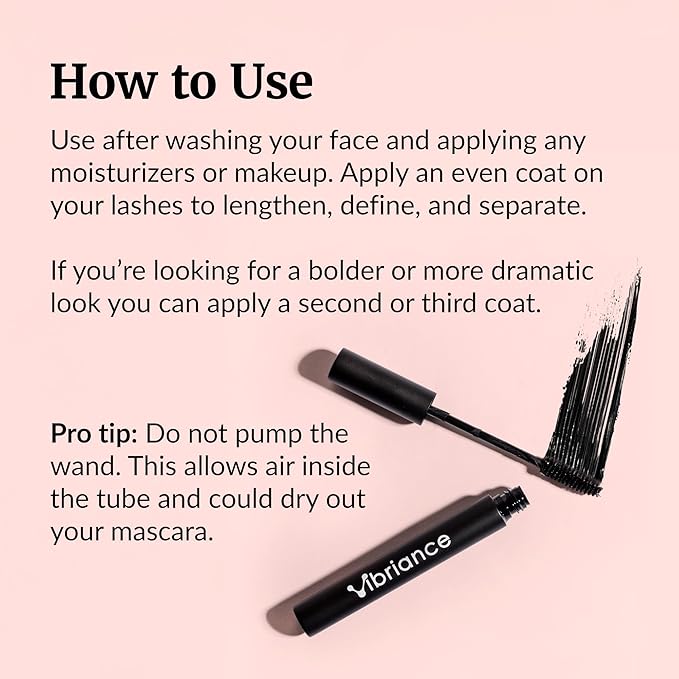 How to Use

Use after washing your face and applying any moisturizers or makeup. Apply an even coat on your lashes to lengthen, define, and separate.

If you're looking for a bolder or more dramatic look you can apply a second or third coat.

Pro tip: Do not pump the wand. This allows air inside the tube and could dry out your mascara.

Vibriance