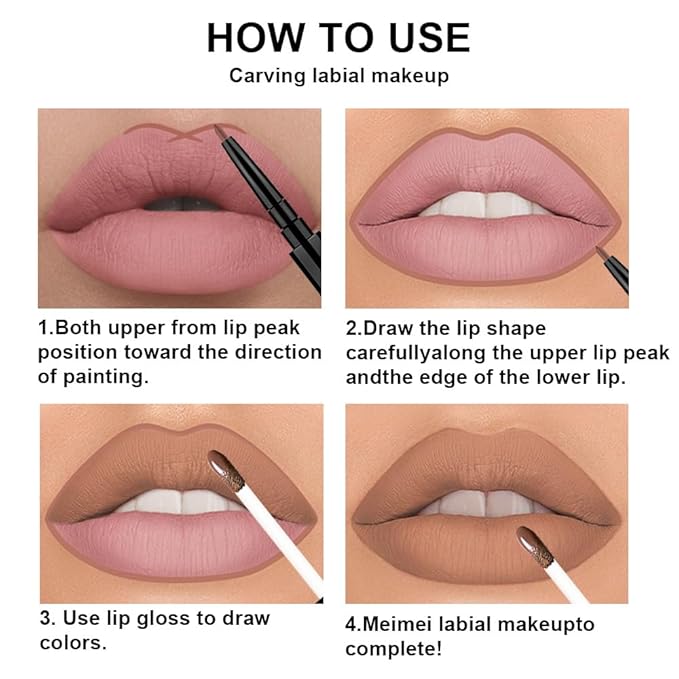 HOW TO USE

Carving labial makeup

1.Both upper from lip peak position toward the direction of painting.

2.Draw the lip shape carefullyalong the upper lip peak andthe edge of the lower lip.

3. Use lip gloss to draw colors.

4.Meimei labial makeupto complete!