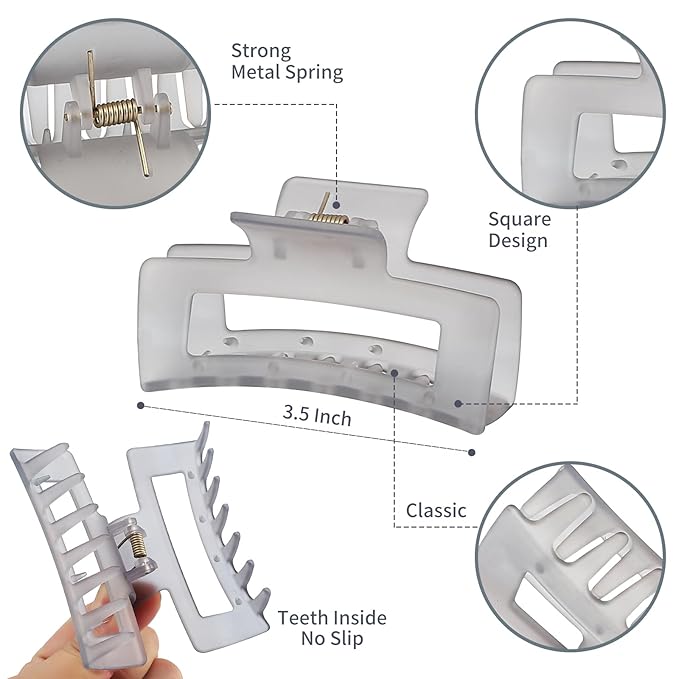 Strong
Metal Spring

Square
Design

3.5 Inch

Classic

Teeth Inside
No Slip